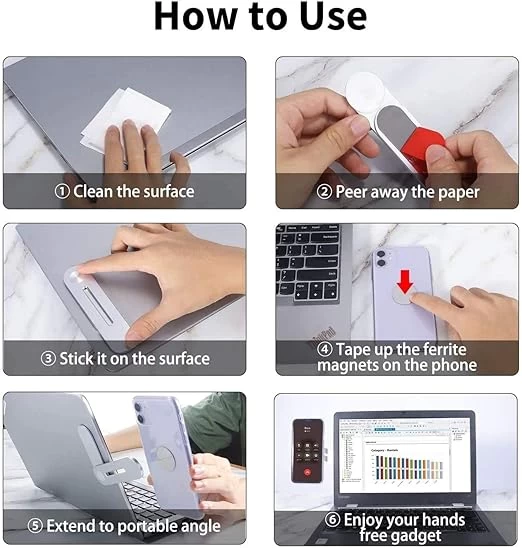 How to Use

① Clean the surface

② Peer away the paper

③ Stick it on the surface

④ Tape up the ferrite magnets on the phone

⑤ Extend to portable angle

⑥ Enjoy your hands free gadget